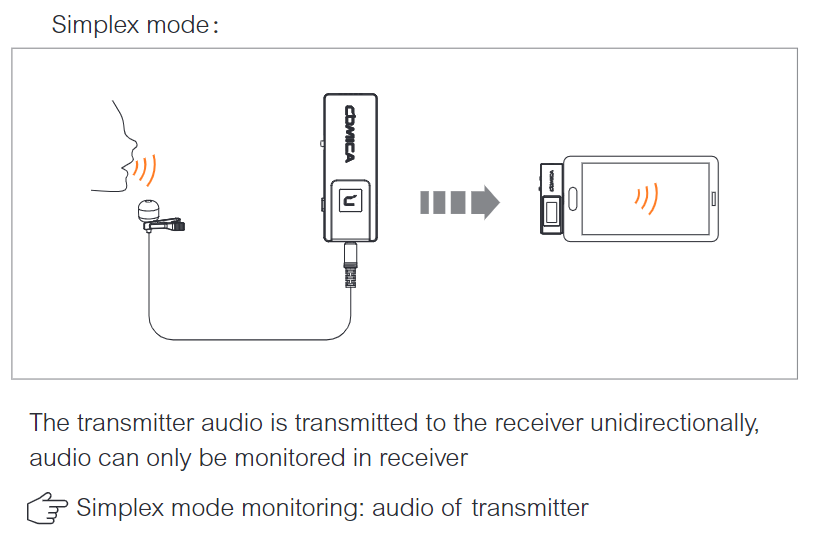 Simplex mode:

COMICA

COMICA

The transmitter audio is transmitted to the receiver unidirectionally, audio can only be monitored in receiver

Simplex mode monitoring: audio of transmitter