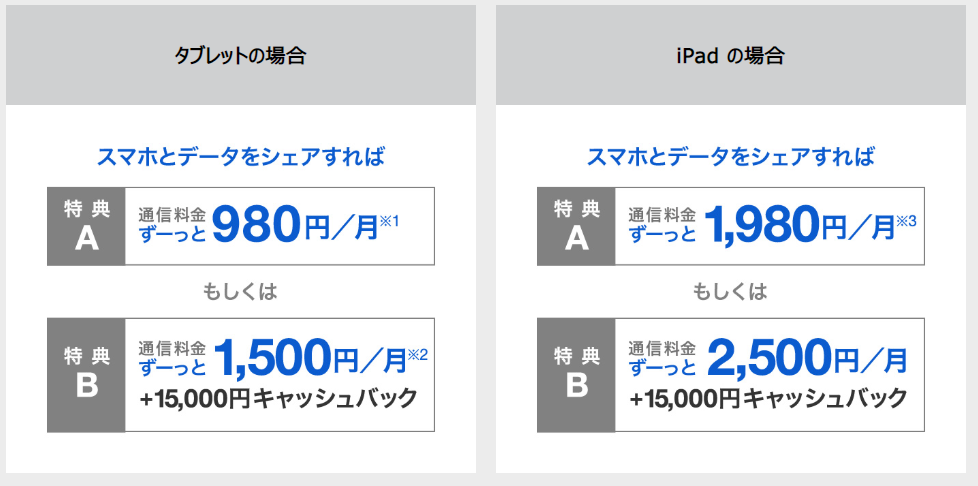 タブレットの場合

スマホとデータをシェアすれば

特典 A

通信料金 ずーっと 980円／月※1

もしくは

特典 B

通信料金 ずーっと 1,500円／月※2

+15,000円キャッシュバック

iPad の場合

スマホとデータをシェアすれば

特典 A

通信料金 ずーっと 1,980円／月※3

もしくは

特典 B

通信料金 ずーっと 2,500円／月

+15,000円キャッシュバック