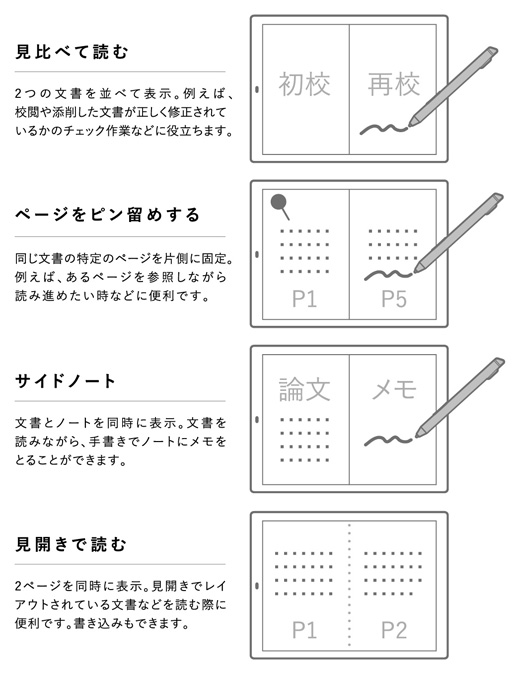 見比べて読む

2つの文書を並べて表示。例えば、校閲や添削した文書が正しく修正されているかのチェック作業などに役立ちます。

初校

再校

ページをピン留めする

同じ文書の特定のページを片側に固定。例えば、あるページを参照しながら読み進めたい時などに便利です。

P1

P5

サイドノート

文書とノートを同時に表示。文書を読みながら、手書きでノートにメモをとることができます。

論文

メモ

見開きで読む

2ページを同時に表示。見開きでレイアウトされている文書などを読む際に便利です。書き込みもできます。

P1

P2